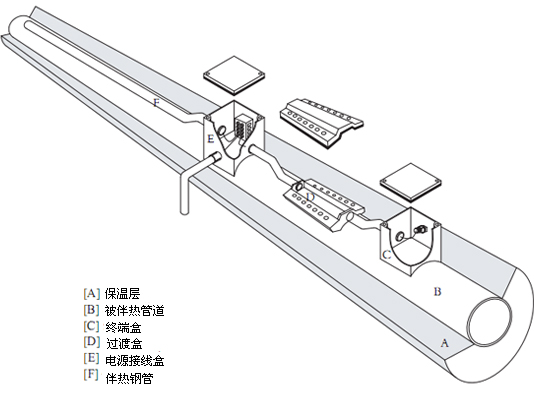 F

E

D

C

B

A

[A] 保温层
[B] 被伴热管道
[C] 终端盒
[D] 过渡盒
[E] 电源接线盒
[F] 伴热钢管